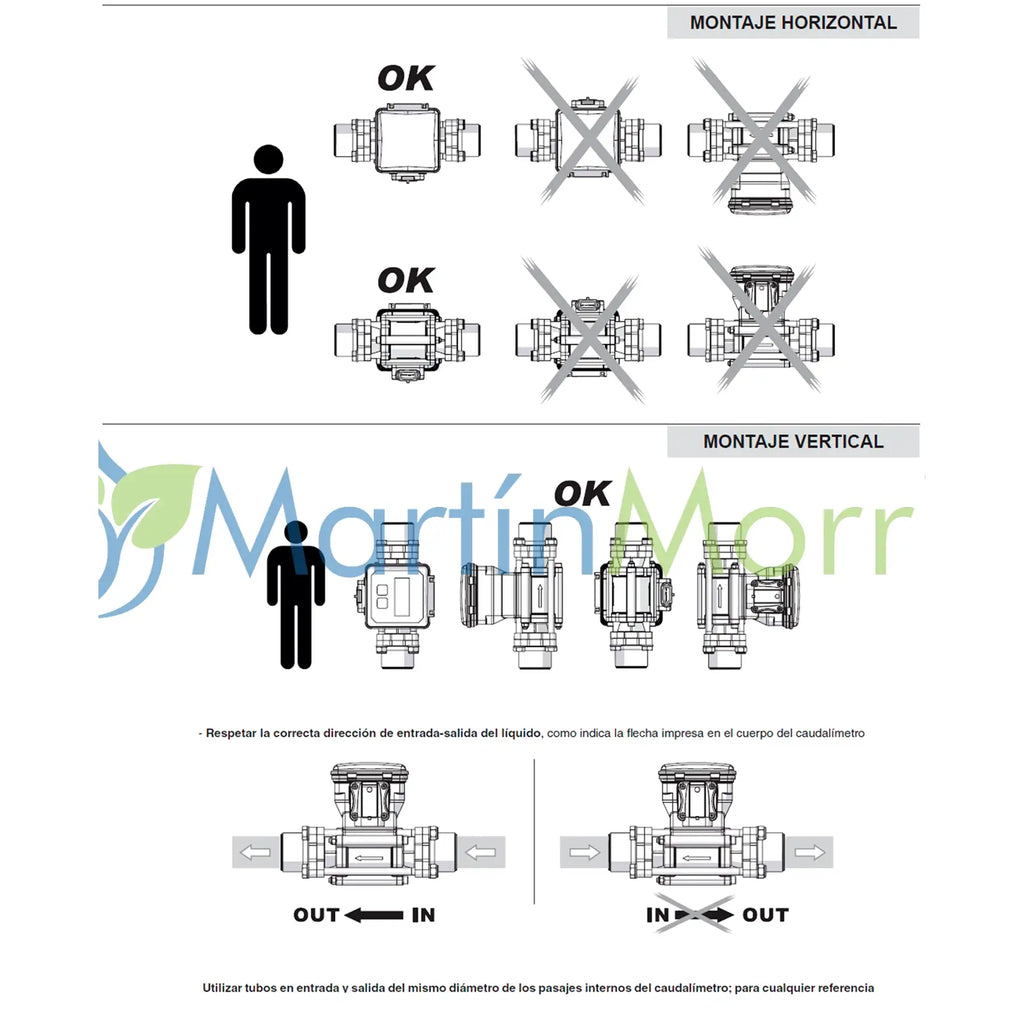 MONTAJE HORIZONTAL

OK

OK

MONTAJE VERTICAL

Martín Morr

OK

- Respetar la correcta dirección de entrada-salida del líquido, como indica la flecha impresa en el cuerpo del caudalímetro

OUT IN

IN OUT

Utilizar tubos en entrada y salida del mismo diámetro de los pasajes internos del caudalímetro; para cualquier referencia