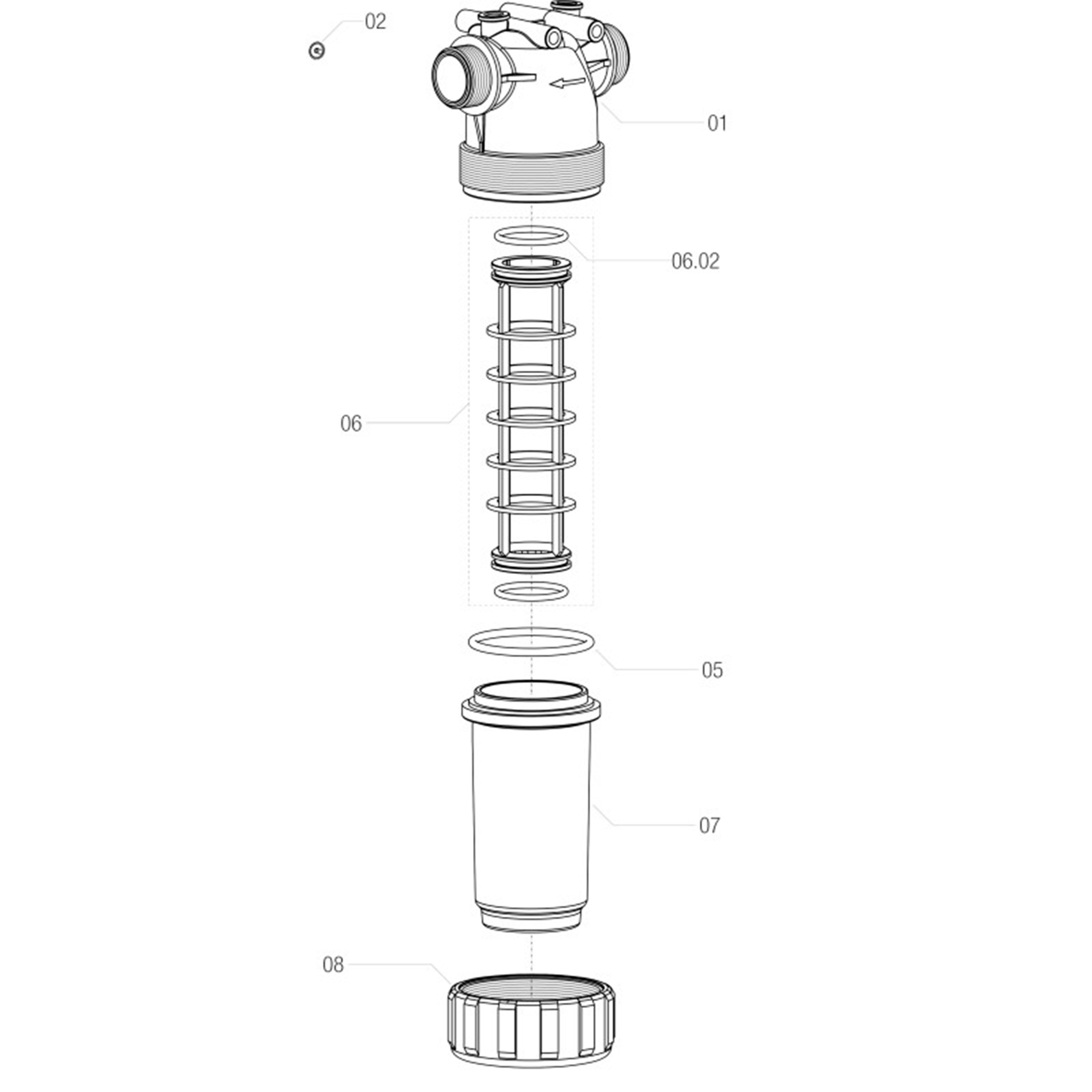 02

01

06.02

06

05

07

08