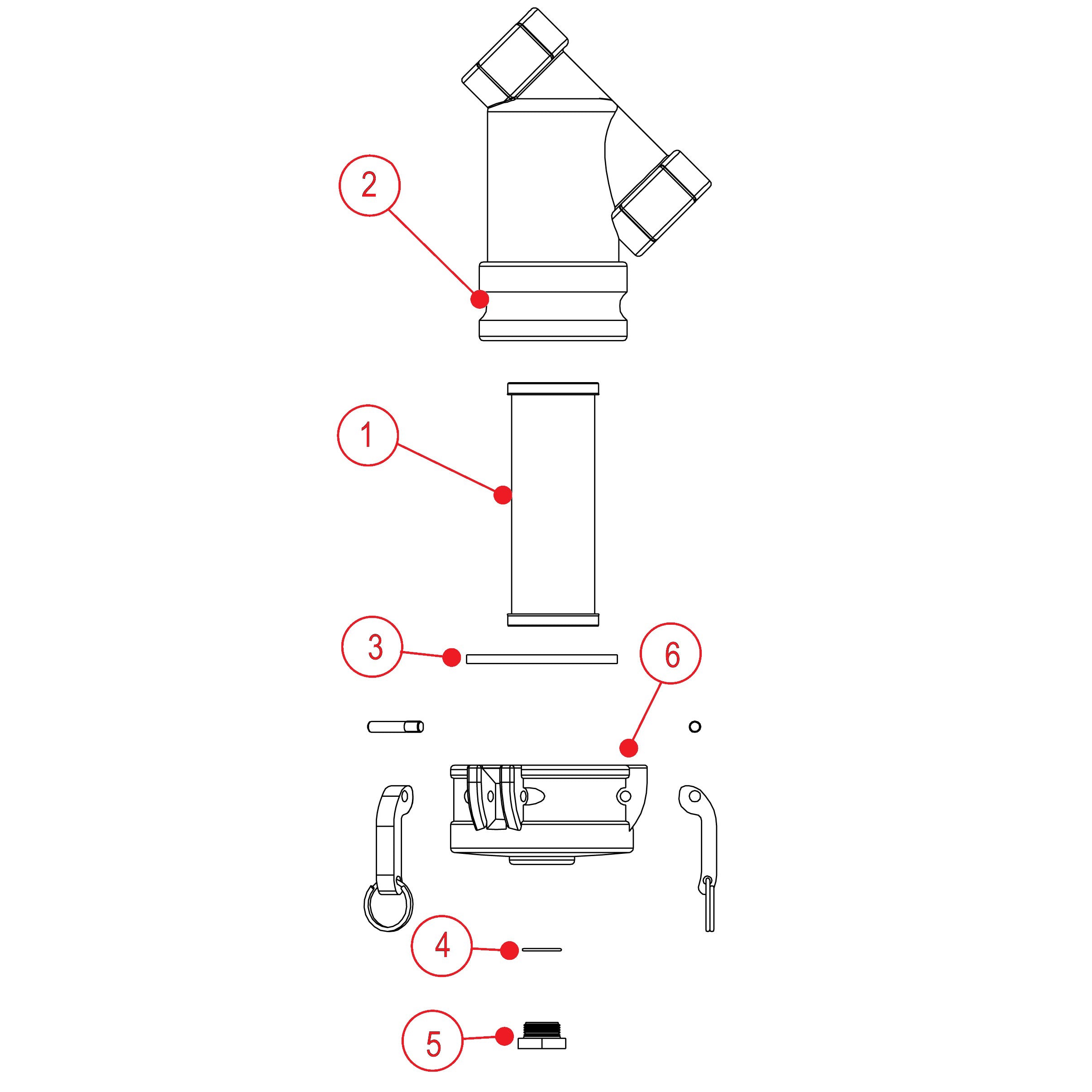 2

1

3

6

4

5