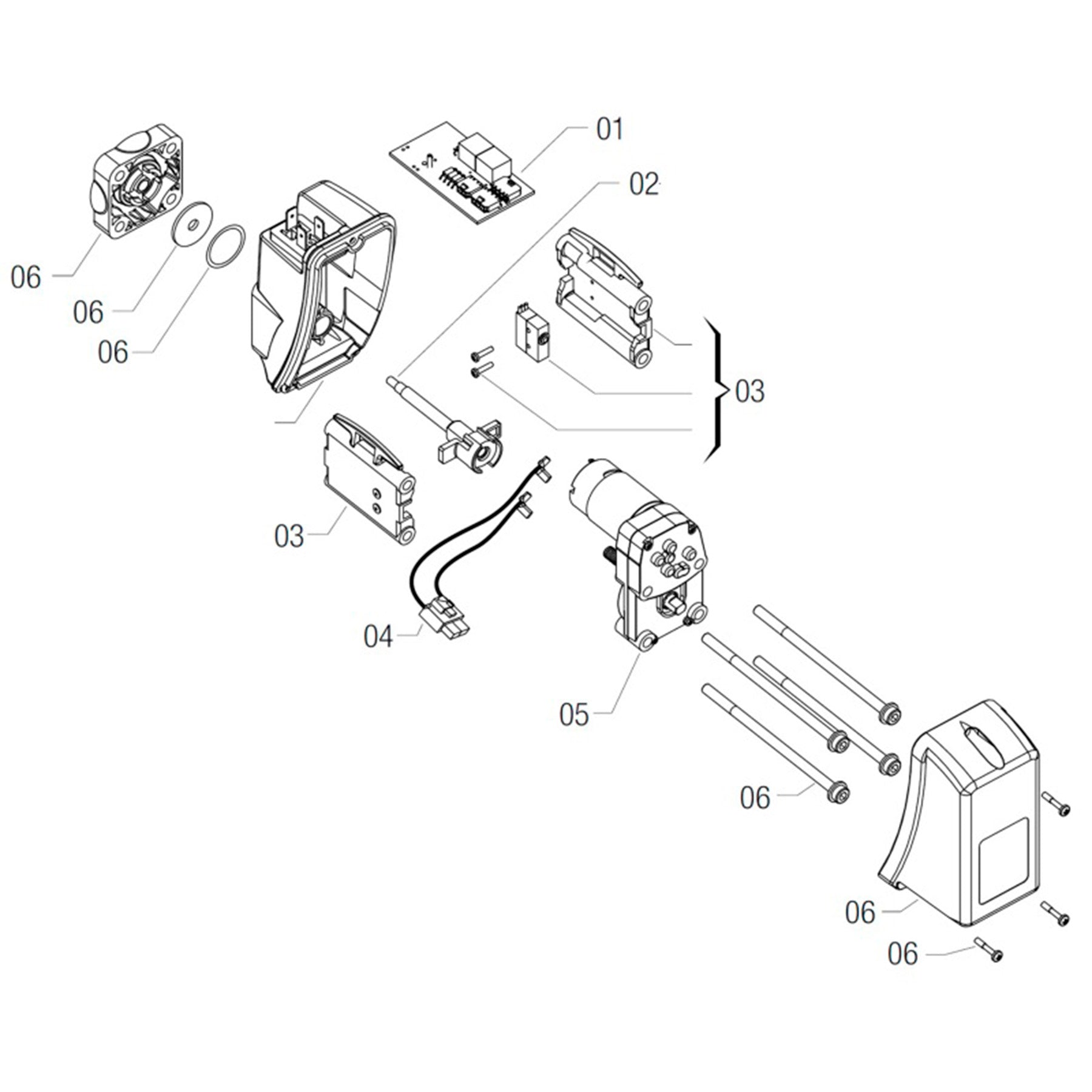 01

02

06

06

06

03

03

04

05

06

06

06