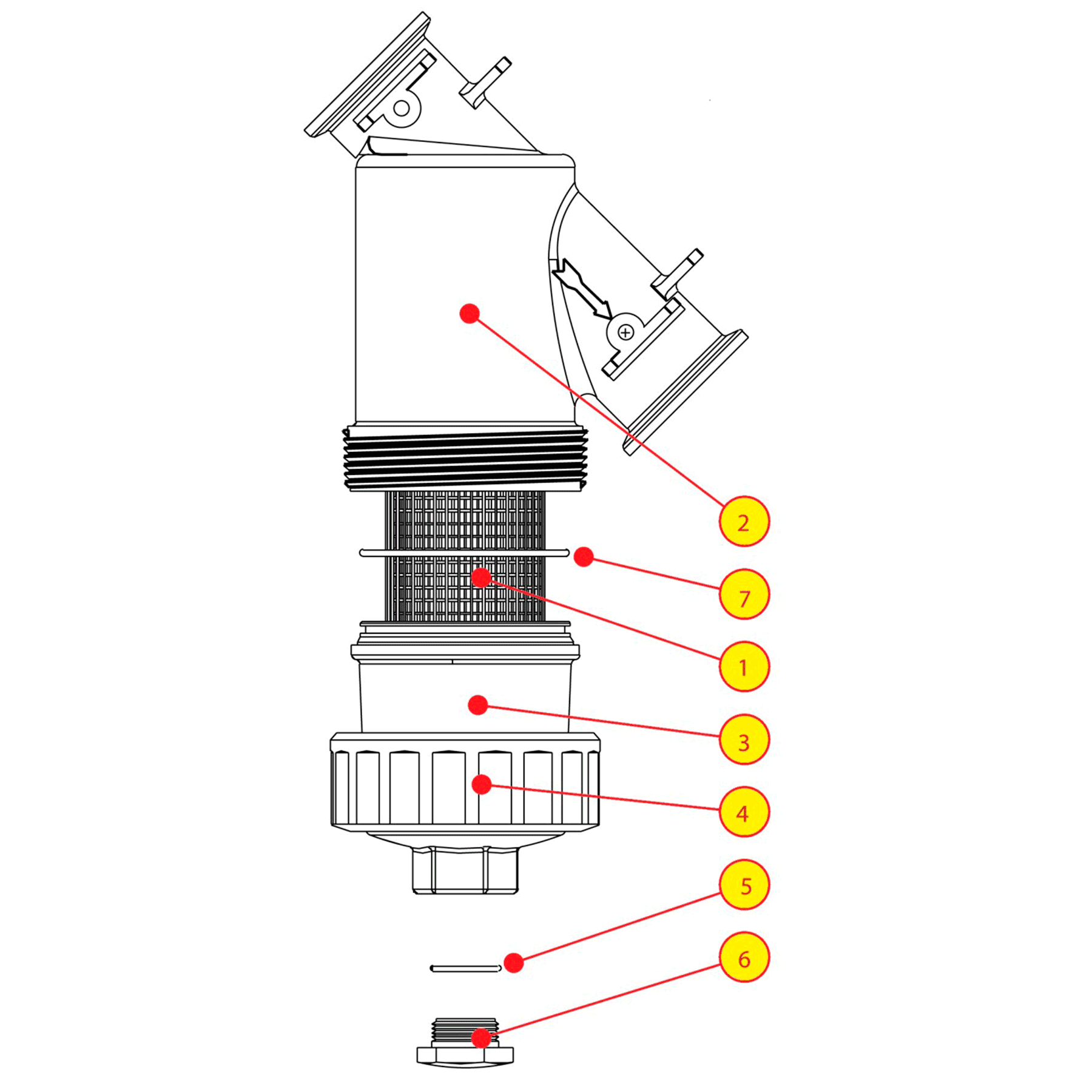 2
7
1
3
4
5
6