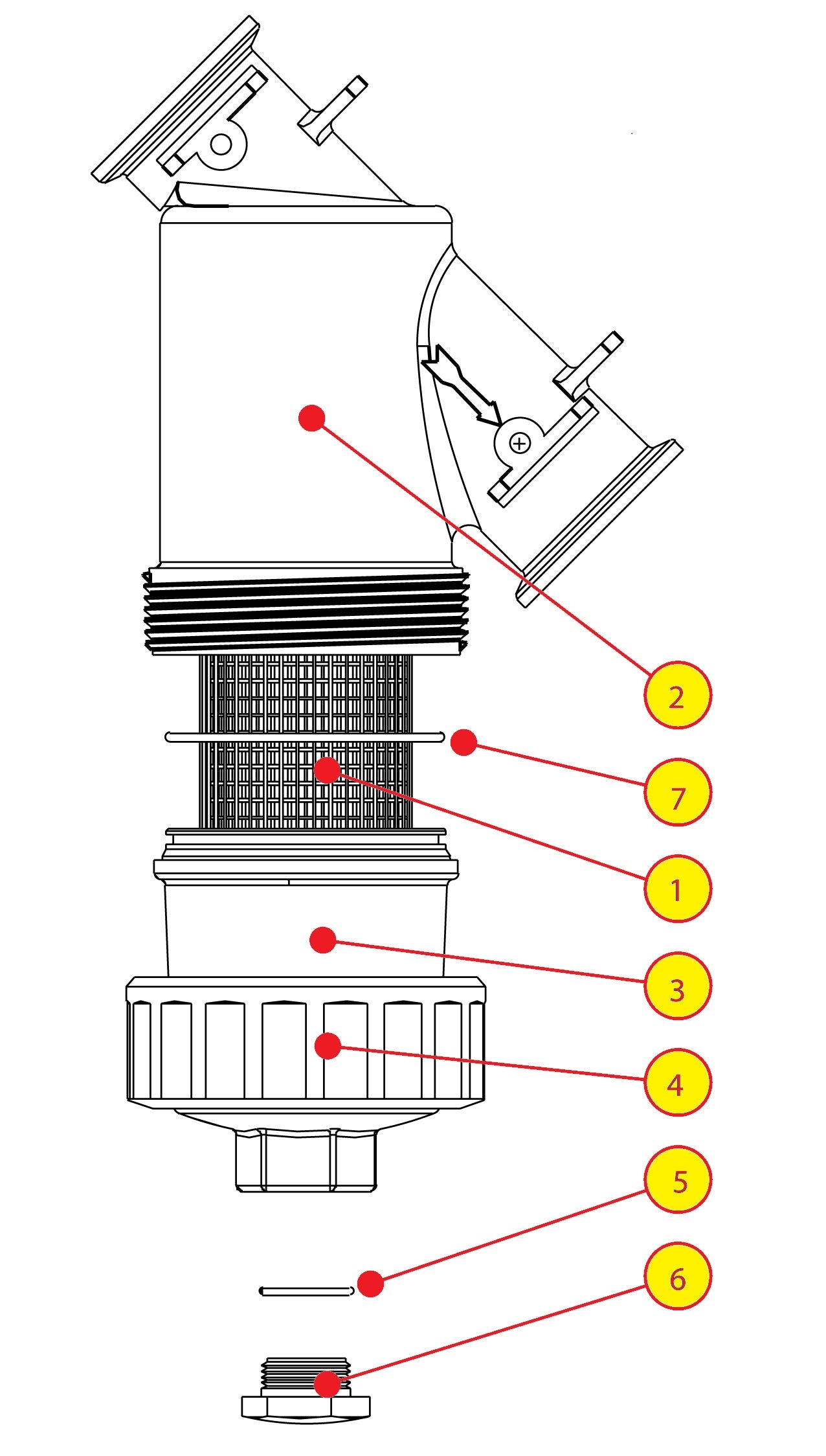 2
7
1
3
4
5
6